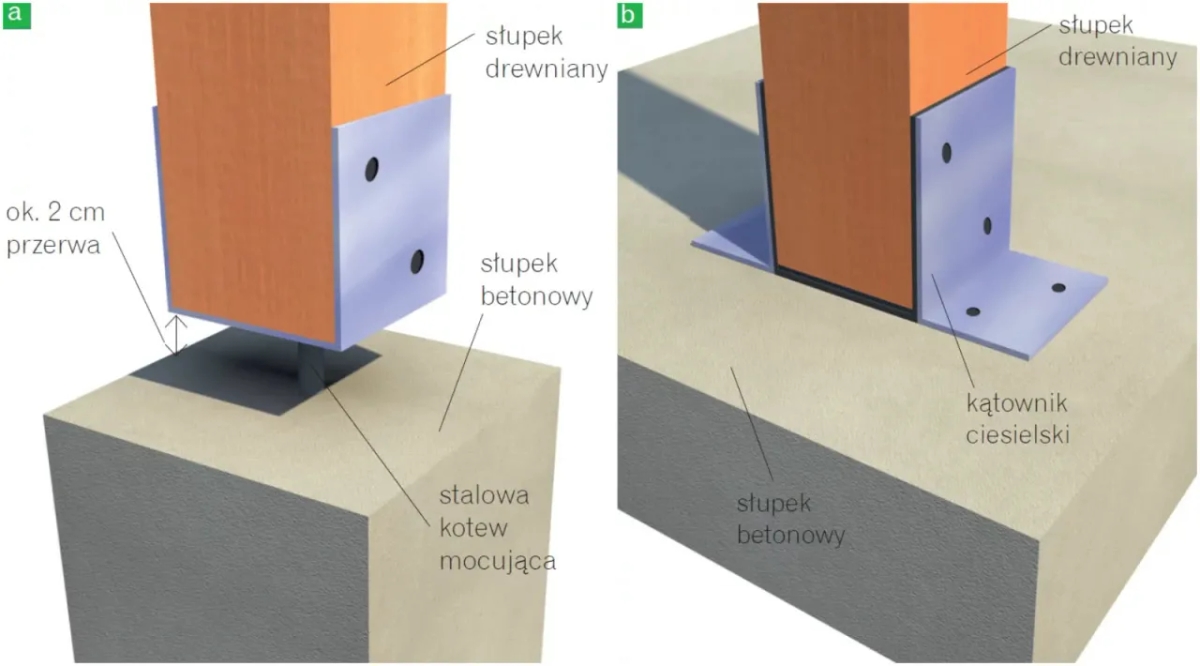 a

słupek drewniany

ok. 2 cm przerwa

słupek betonowy

stalowa kotew mocująca

b

słupek drewniany

kątownik ciesielski

słupek betonowy